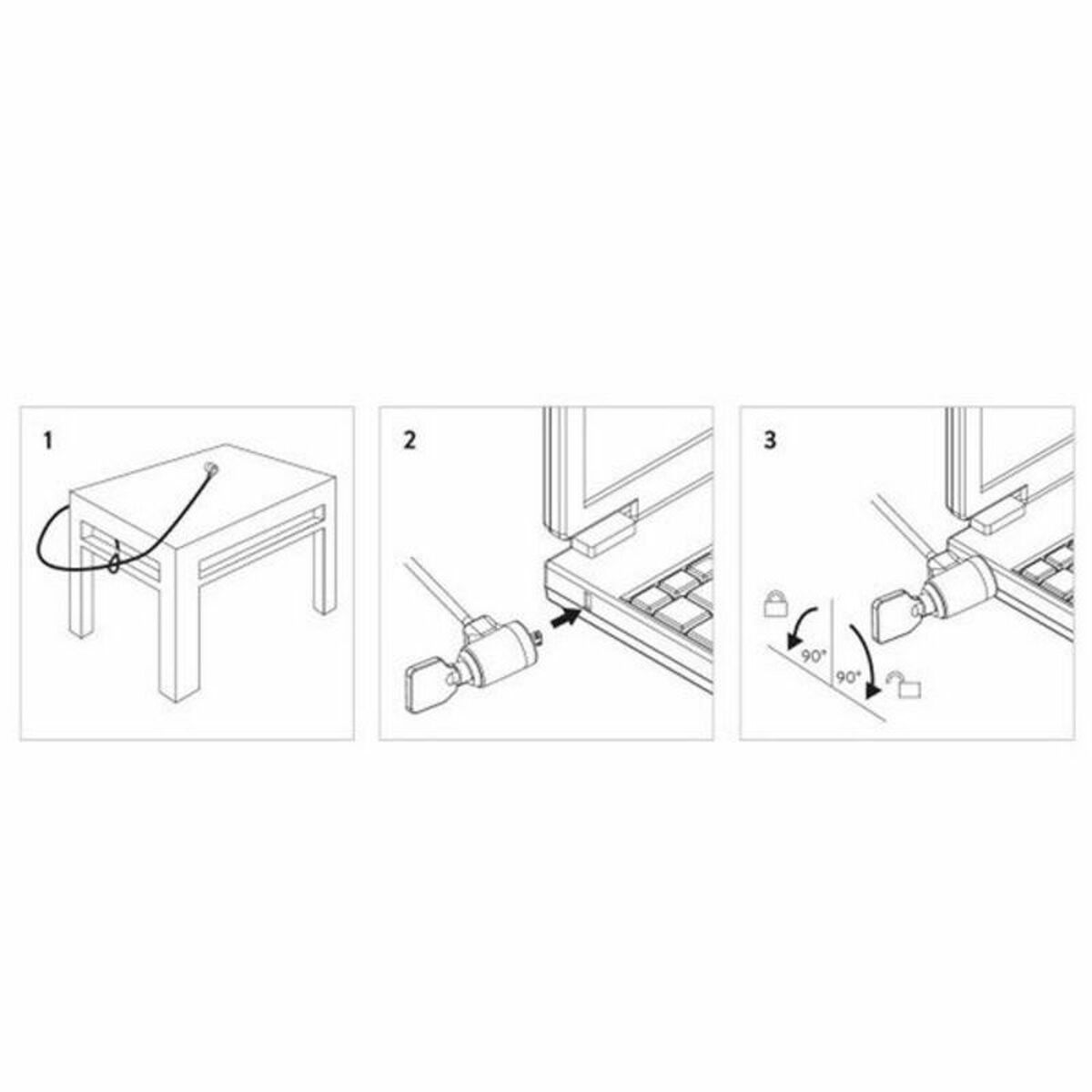 1

2

3

90°

90°