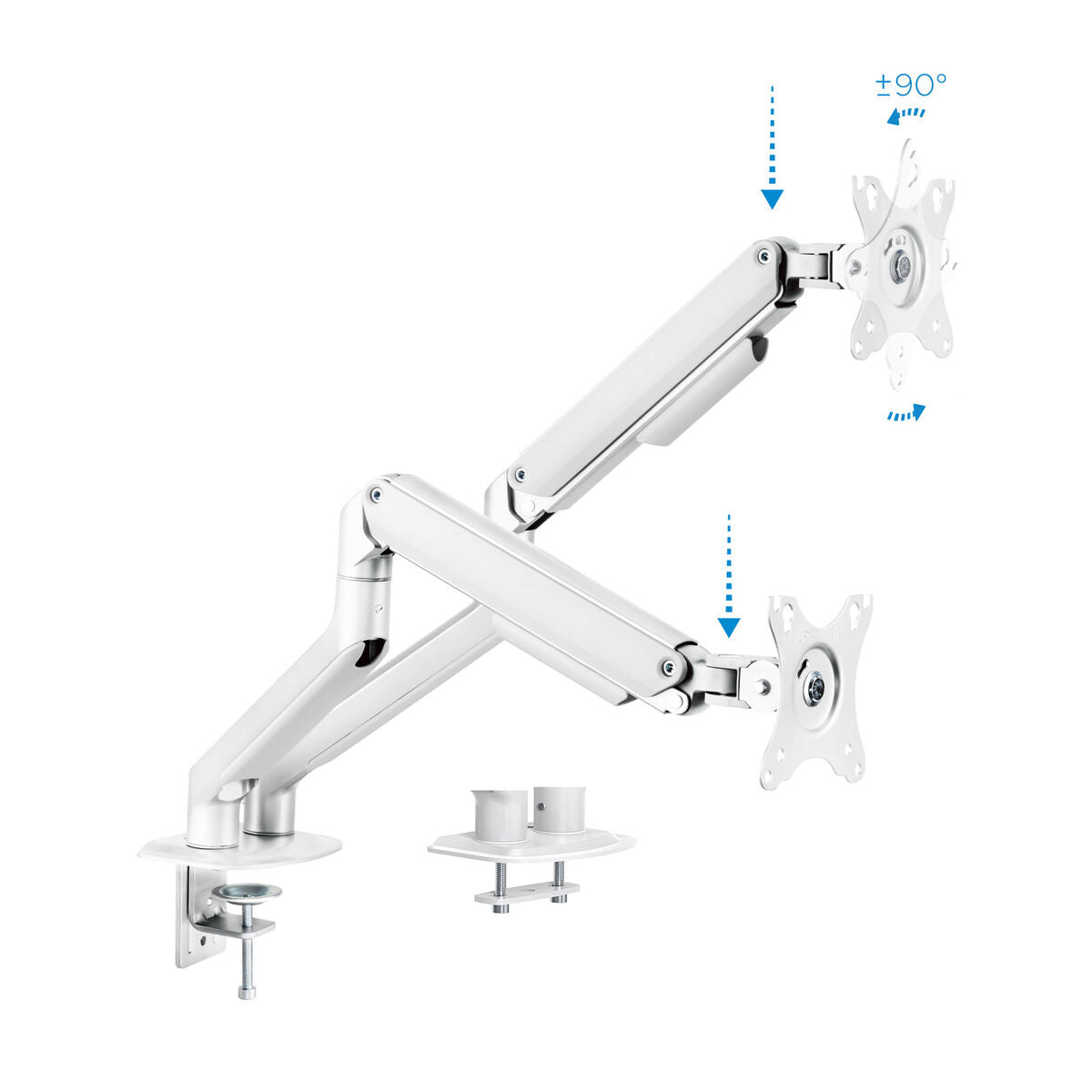 ±90°